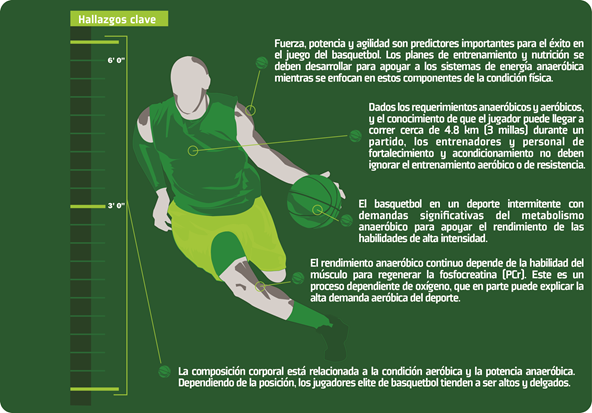 Hallazgos clave

6' 0"

3' 0"

Fuerza, potencia y agilidad son predictores importantes para el éxito en el juego del basquetbol. Los planes de entrenamiento y nutrición se deben desarrollar para apoyar a los sistemas de energía anaeróbica mientras se enfocan en estos componentes de la condición física.

Dados los requerimientos anaeróbicos y aeróbicos, y el conocimiento de que el jugador puede llegar a correr cerca de 4.8 km (3 millas) durante un partido, los entrenadores y personal de fortalecimiento y acondicionamiento no deben ignorar el entrenamiento aeróbico o de resistencia.

El basquetbol en un deporte intermitente con demandas significativas del metabolismo anaeróbico para apoyar el rendimiento de las habilidades de alta intensidad.

El rendimiento anaeróbico continuo depende de la habilidad del músculo para regenerar la fosfocreatina (PCr). Este es un proceso dependiente de oxígeno, que en parte puede explicar la alta demanda aeróbica del deporte.

La composición corporal está relacionada a la condición aeróbica y la potencia anaeróbica. Dependiendo de la posición, los jugadores elite de basquetbol tienden a ser altos y delgados.